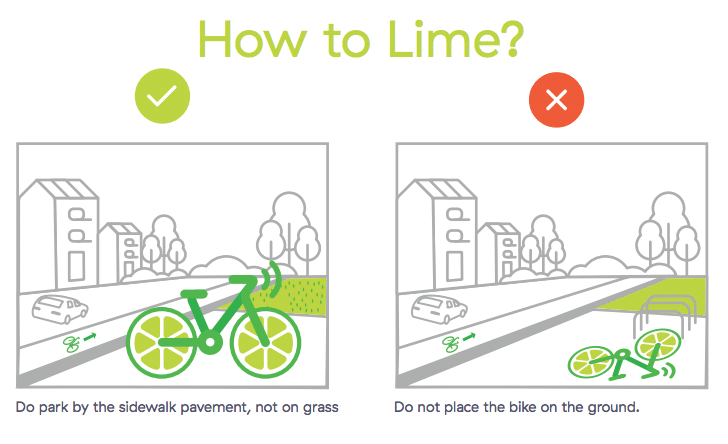 How to Lime?

Do park by the sidewalk pavement, not on grass

Do not place the bike on the ground.